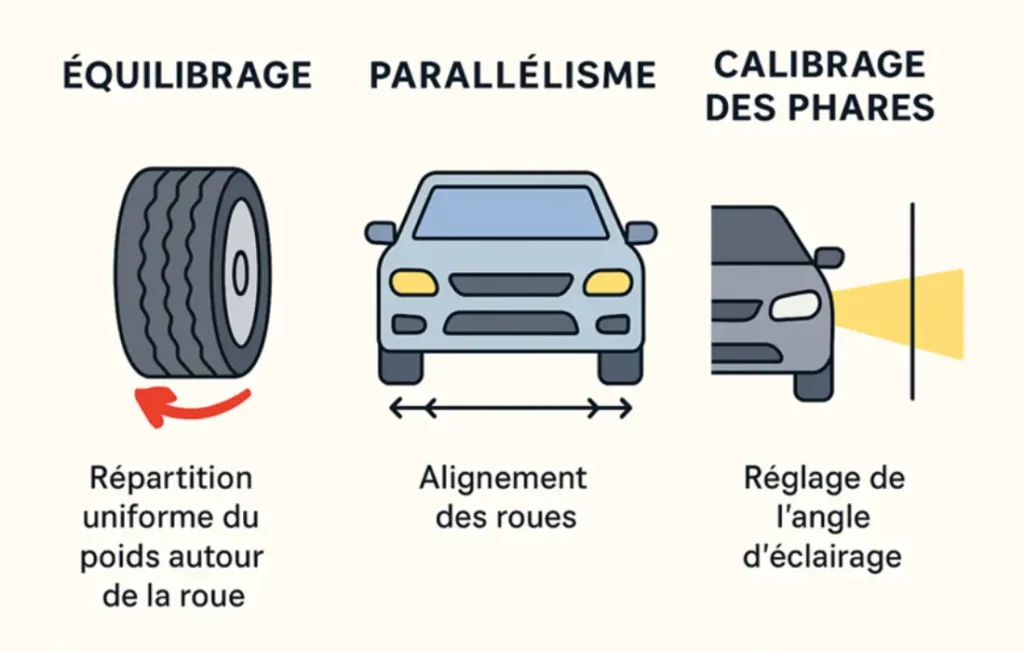 ÉQUILIBRAGE

Répartition uniforme du poids autour de la roue

PARALLÉLISME

Alignement des roues

CALIBRAGE DES PHARES

Réglage de l'angle d'éclairage